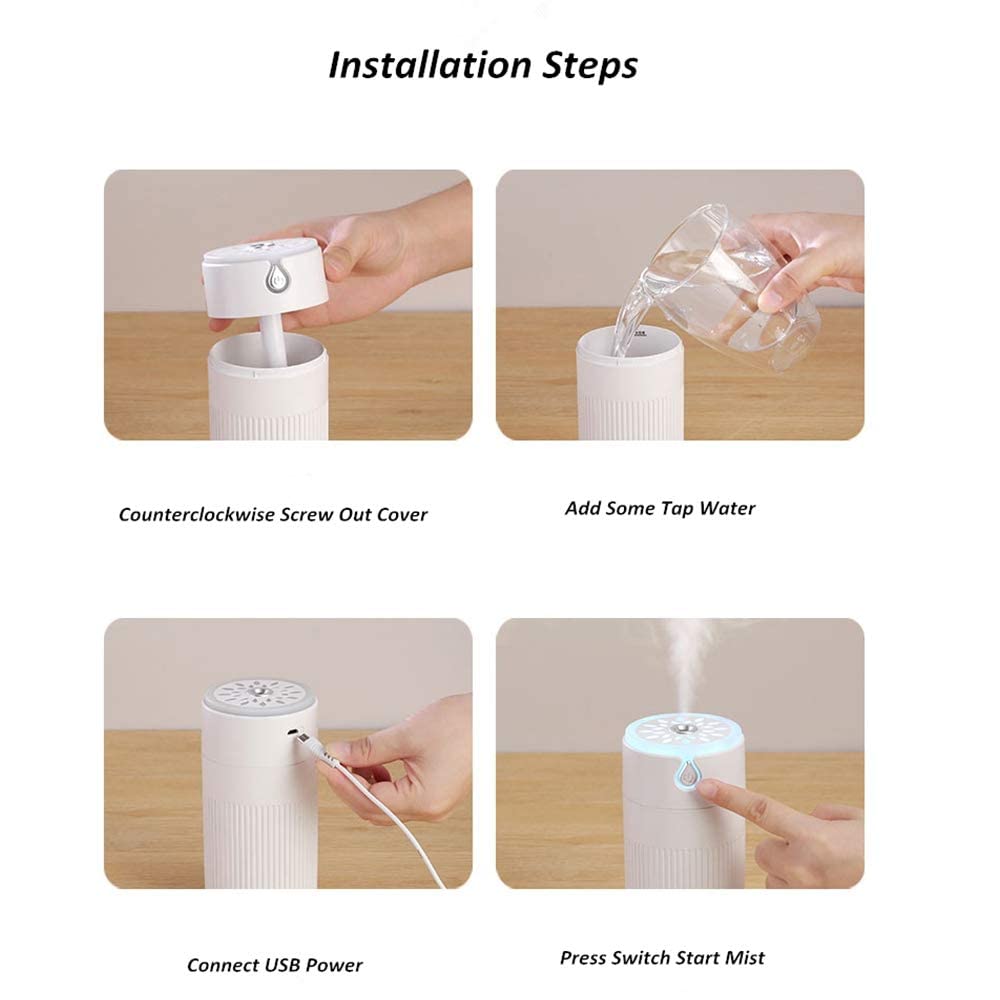 Installation Steps

Counterclockwise Screw Out Cover

Add Some Tap Water

Connect USB Power

Press Switch Start Mist