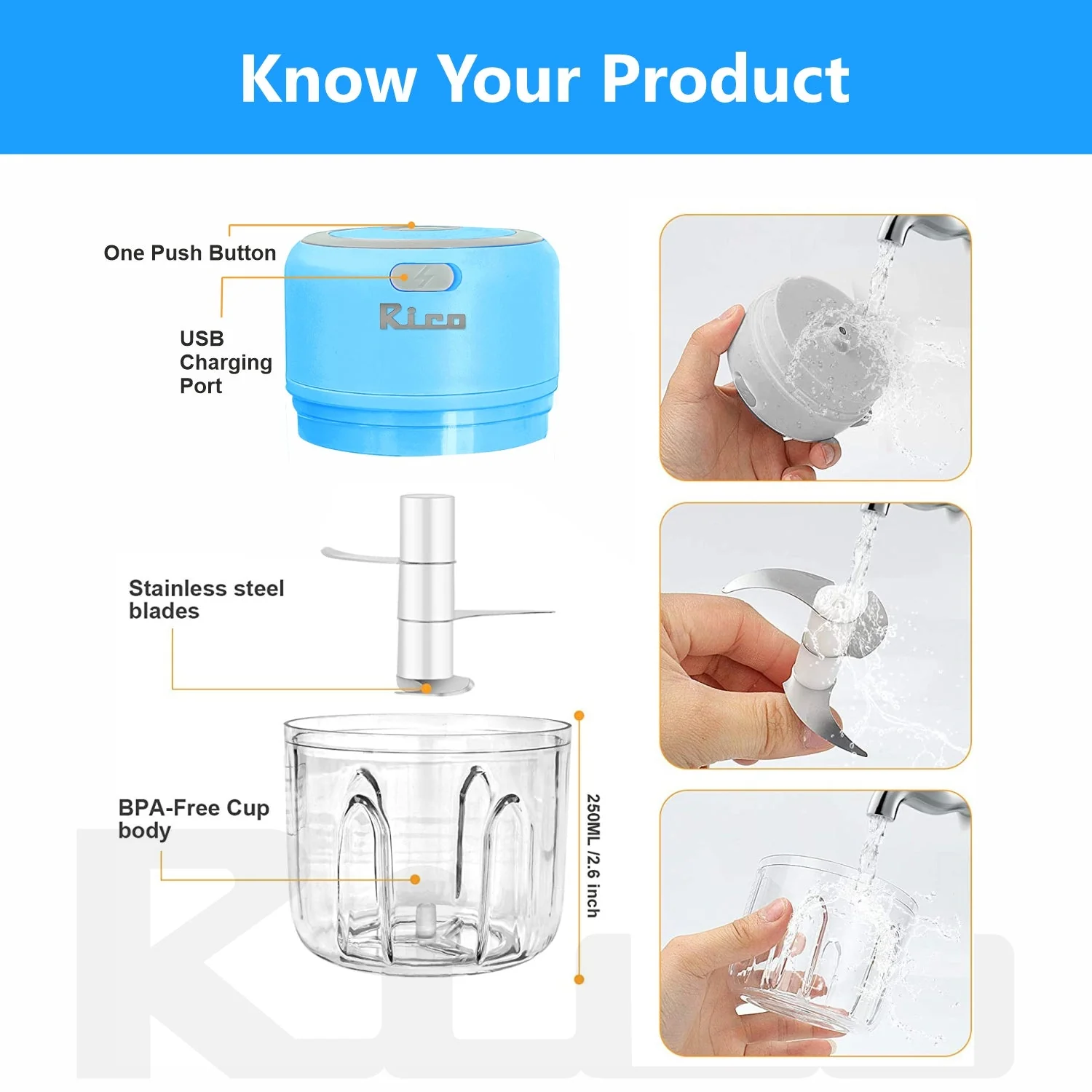 Know Your Product

One Push Button

USB Charging Port

Rico

Stainless steel blades

BPA-Free Cup body

250ML /2.6 inch